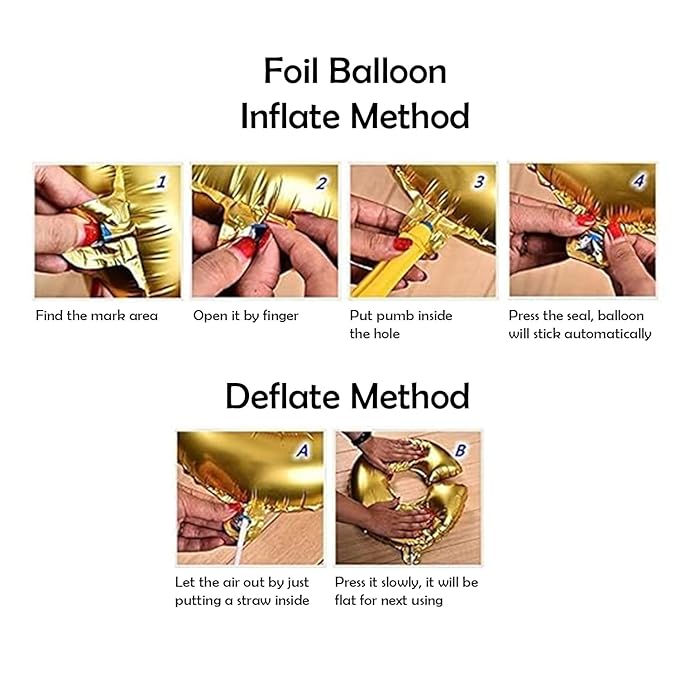 Foil Balloon
Inflate Method

1

Find the mark area

2

Open it by finger

3

Put pumb inside the hole

4

Press the seal, balloon will stick automatically

Deflate Method

A

Let the air out by just putting a straw inside

B

Press it slowly, it will be flat for next using