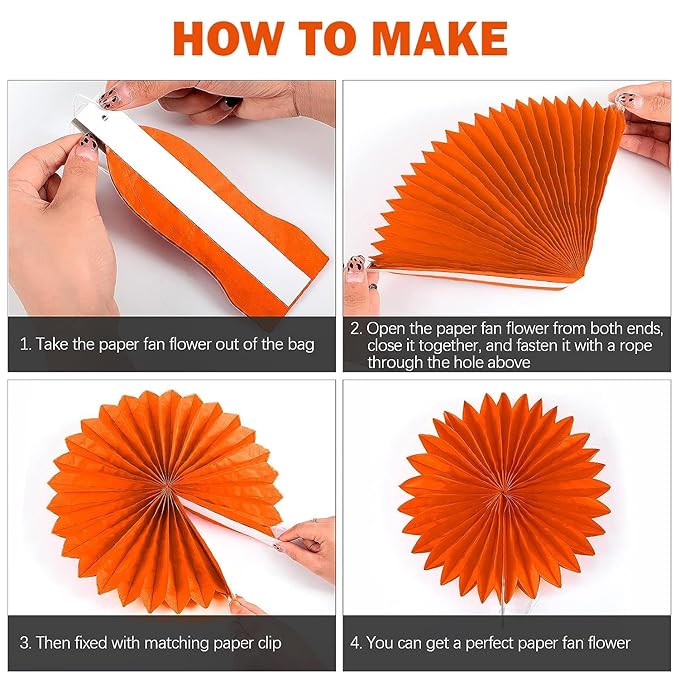 HOW TO MAKE

1. Take the paper fan flower out of the bag

2. Open the paper fan flower from both ends, close it together, and fasten it with a rope through the hole above

3. Then fixed with matching paper clip

4. You can get a perfect paper fan flower