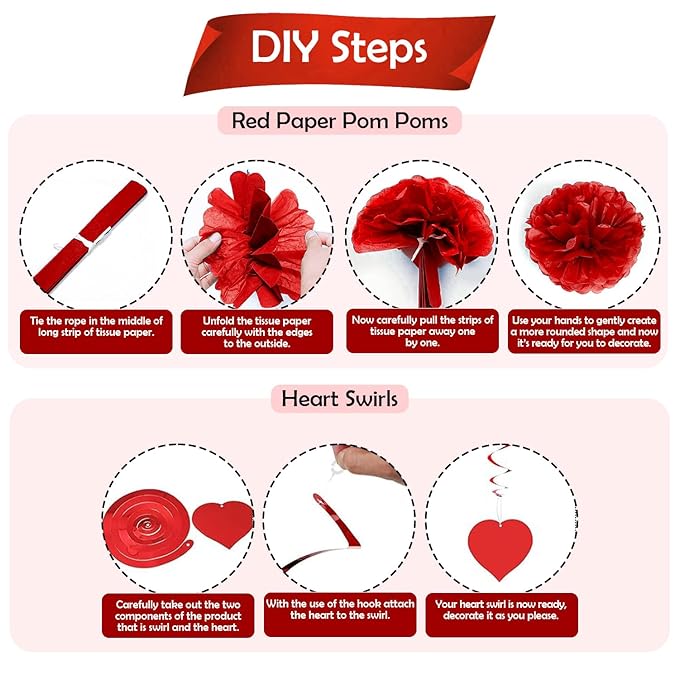 DIY Steps

Red Paper Pom Poms

Tie the rope in the middle of long strip of tissue paper.

Unfold the tissue paper carefully with the edges to the outside.

Now carefully pull the strips of tissue paper away one by one.

Use your hands to gently create a more rounded shape and now it's ready for you to decorate.

Heart Swirls

Carefully take out the two components of the product that is swirl and the heart.

With the use of the hook attach the heart to the swirl.

Your heart swirl is now ready, decorate it as you please.