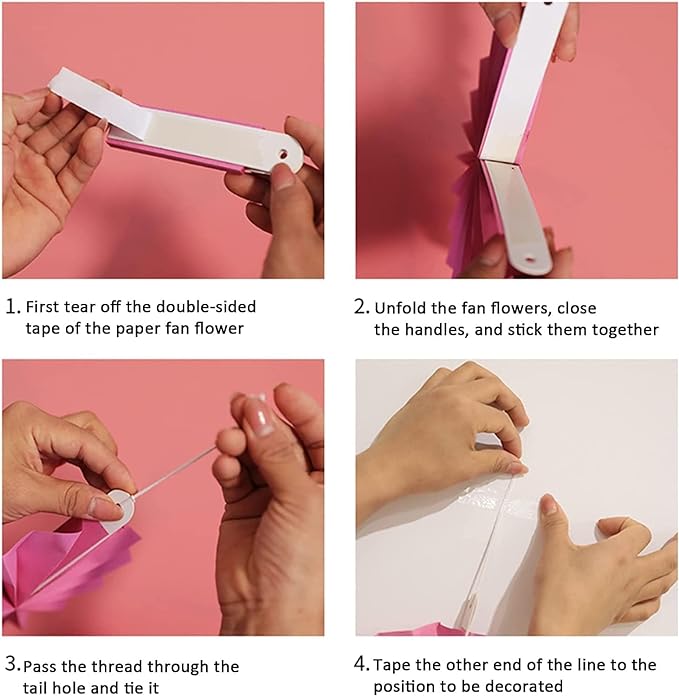 1. First tear off the double-sided tape of the paper fan flower

2. Unfold the fan flowers, close the handles, and stick them together

3. Pass the thread through the tail hole and tie it

4. Tape the other end of the line to the position to be decorated