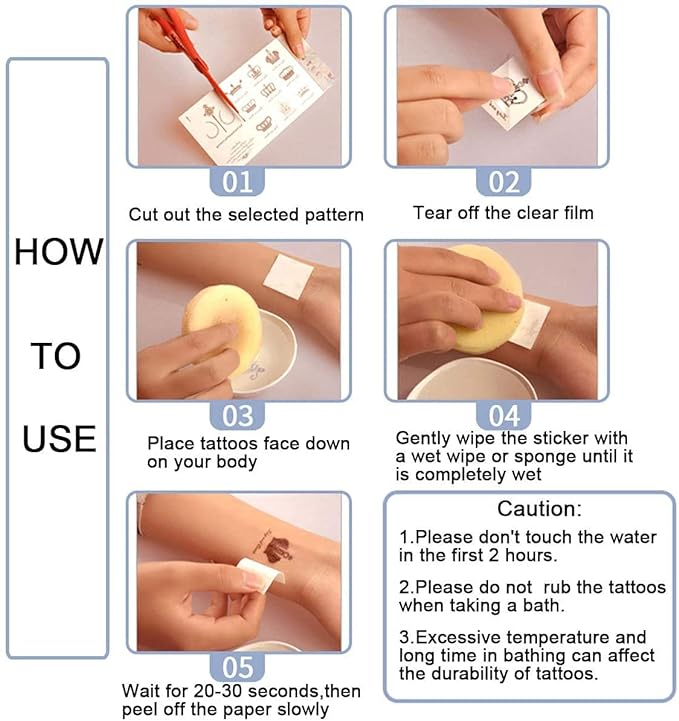 HOW

TO

USE

01
Cut out the selected pattern

02
Tear off the clear film

03
Place tattoos face down on your body

04
Gently wipe the sticker with a wet wipe or sponge until it is completely wet

05
Wait for 20-30 seconds,then peel off the paper slowly

Caution:

1.Please don't touch the water in the first 2 hours.

2.Please do not rub the tattoos when taking a bath.

3.Excessive temperature and long time in bathing can affect the durability of tattoos.