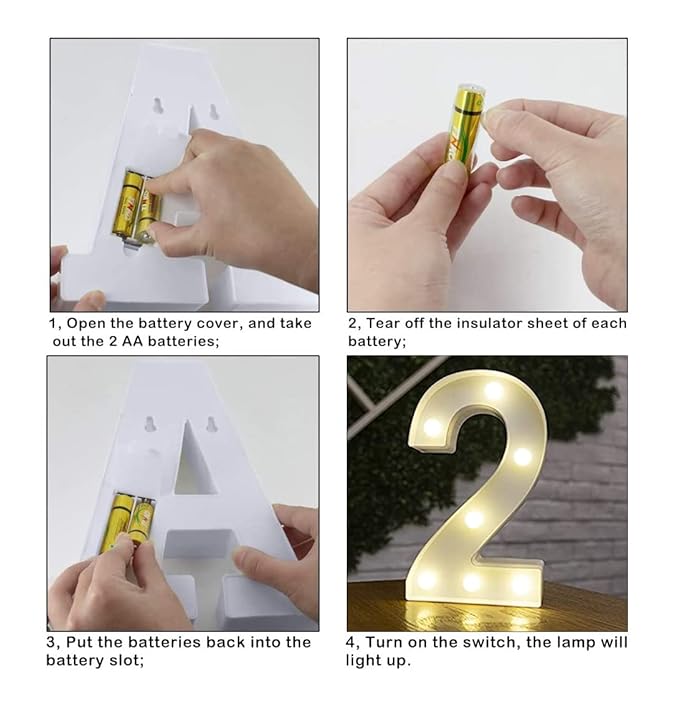 1, Open the battery cover, and take out the 2 AA batteries;

2, Tear off the insulator sheet of each battery;

3, Put the batteries back into the battery slot;

4, Turn on the switch, the lamp will light up.